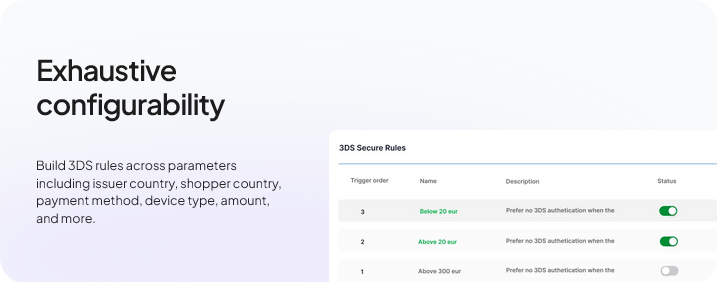 Exhaustive configurability

Build 3DS rules across parameters including issuer country, shopper country, payment method, device type, amount, and more.

3DS Secure Rules

| Trigger order | Name | Description | Status |
|---|---|---|---|
| 3 | Below 20 eur | Prefer no 3DS authetication when the | |
| 2 | Above 20 eur | Prefer no 3DS authetication when the | |
| 1 | Above 300 eur | Prefer no 3DS authetication when the | |